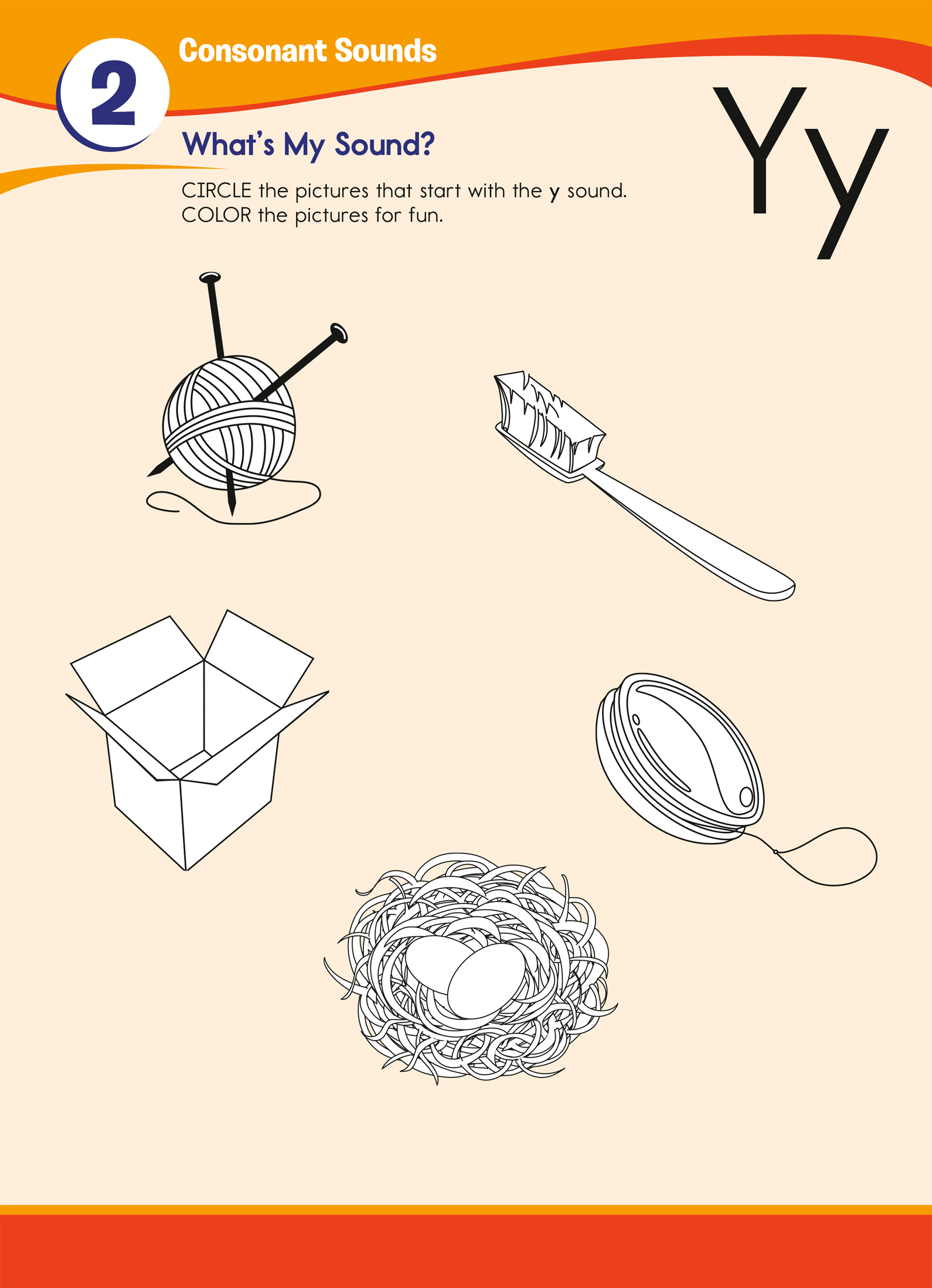 2

Consonant Sounds

What's My Sound?

CIRCLE the pictures that start with the y sound.
COLOR the pictures for fun.

Yy